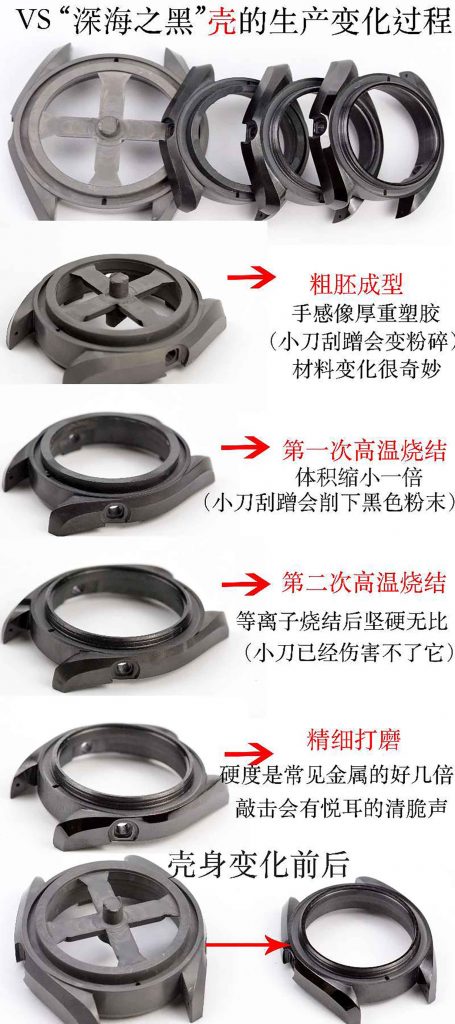 VS“深海之黑”壳的生产变化过程

粗胚成型
手感像厚重塑胶
（小刀刮蹭会变粉碎）
材料变化很奇妙

第一次高温烧结
体积缩小一倍
（小刀刮蹭会削下黑色粉末）

第二次高温烧结
等离子烧结后坚硬无比
（小刀已经伤害不了它）

精细打磨
硬度是常见金属的好几倍
敲击会有悦耳的清脆声

壳身变化前后